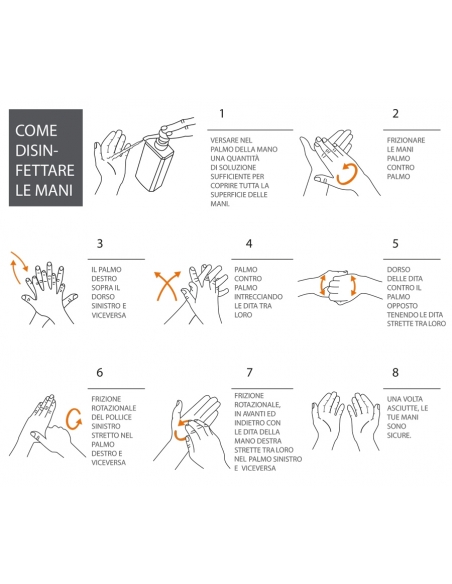 COME DISIN-FETTARE LE MANI

1

VERSARE NEL PALMO DELLA MANO UNA QUANTITÀ DI SOLUZIONE SUFFICIENTE PER COPRIRE TUTTA LA SUPERFICIE DELLE MANI.

2

FRIZIONARE LE MANI PALMO CONTRO PALMO

3

IL PALMO DESTRO SOPRA IL DORSO SINISTRO E VICEVERSA

4

PALMO CONTRO PALMO INTRECCIANDO LE DITA TRA LORO

5

DORSO DELLE DITA CONTRO IL PALMO OPPOSTO TENENDO LE DITA STRETTE TRA LORO

6

FRIZIONE ROTAZIONALE DEL POLLICE SINISTRO STRETTO NEL PALMO DESTRO E VICEVERSA

7

FRIZIONE ROTAZIONALE, IN AVANTI ED INDIETRO CON LE DITA DELLA MANO DESTRA STRETTE TRA LORO NEL PALMO SINISTRO E VICEVERSA

8

UNA VOLTA ASCIUTTE, LE TUE MANI SONO SICURE.